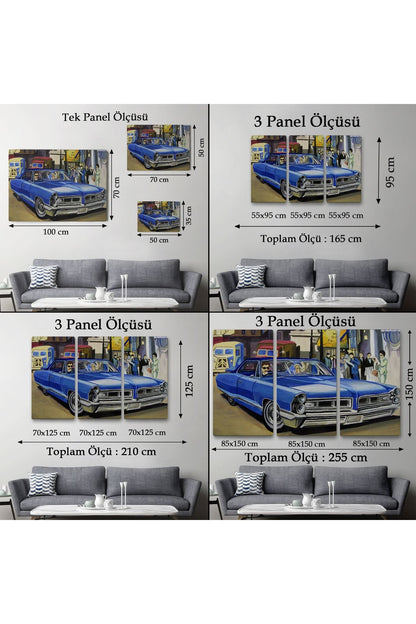 Tek Panel Ölçüsü

50 cm

70 cm

70 cm

100 cm

35 cm

50 cm

3 Panel Ölçüsü

95 cm

55x95 cm 55x95 cm 55x95 cm

Toplam Ölçü : 165 cm

3 Panel Ölçüsü

125 cm

70x125 cm 70x125 cm 70x125 cm

Toplam Ölçü : 210 cm

3 Panel Ölçüsü

150 cm

85x150 cm 85x150 cm 85x150 cm

Toplam Ölçü : 255 cm